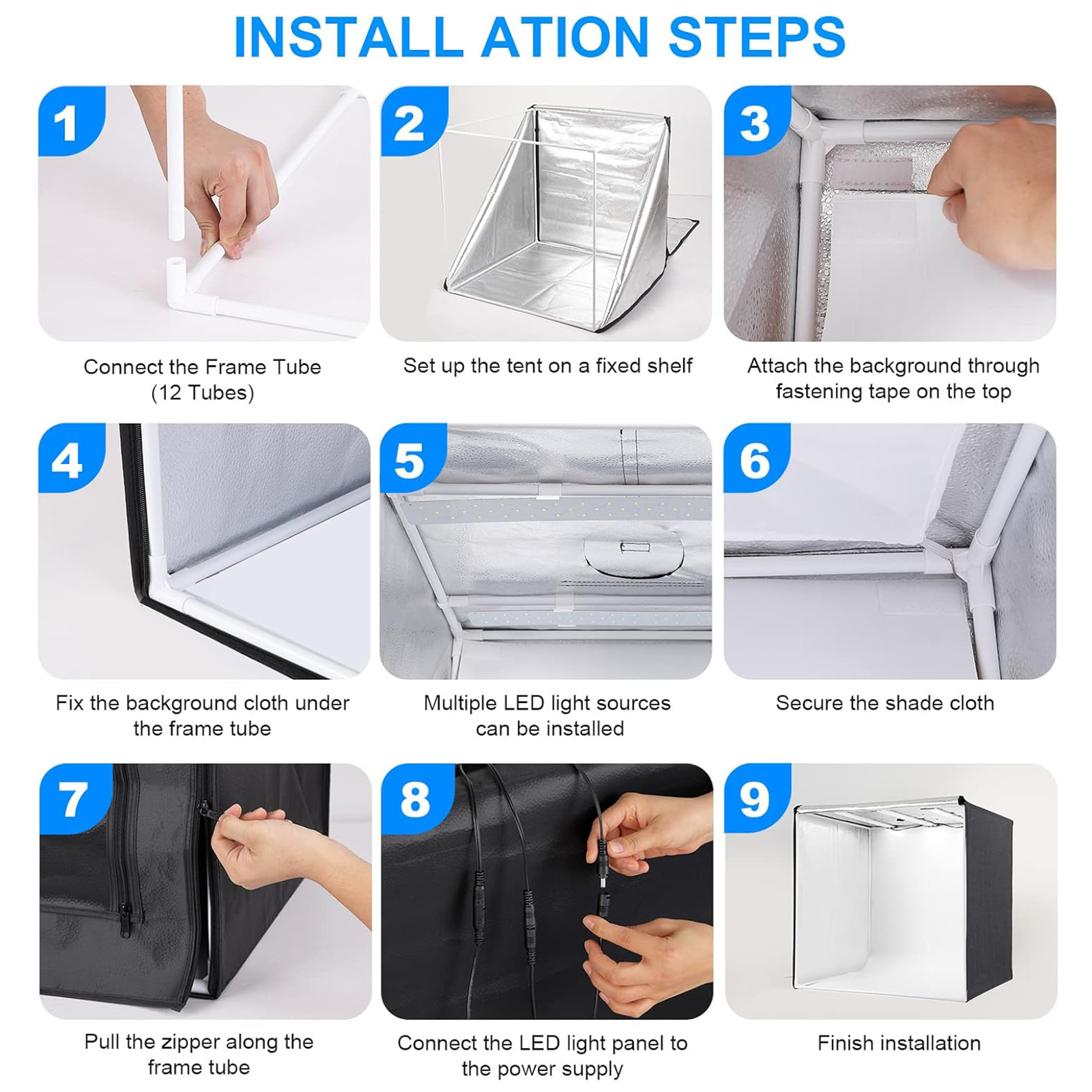 INSTALL ATION STEPS

1

Connect the Frame Tube (12 Tubes)

2

Set up the tent on a fixed shelf

3

Attach the background through fastening tape on the top

4

Fix the background cloth under the frame tube

5

Multiple LED light sources can be installed

6

Secure the shade cloth

7

Pull the zipper along the frame tube

8

Connect the LED light panel to the power supply

9

Finish installation