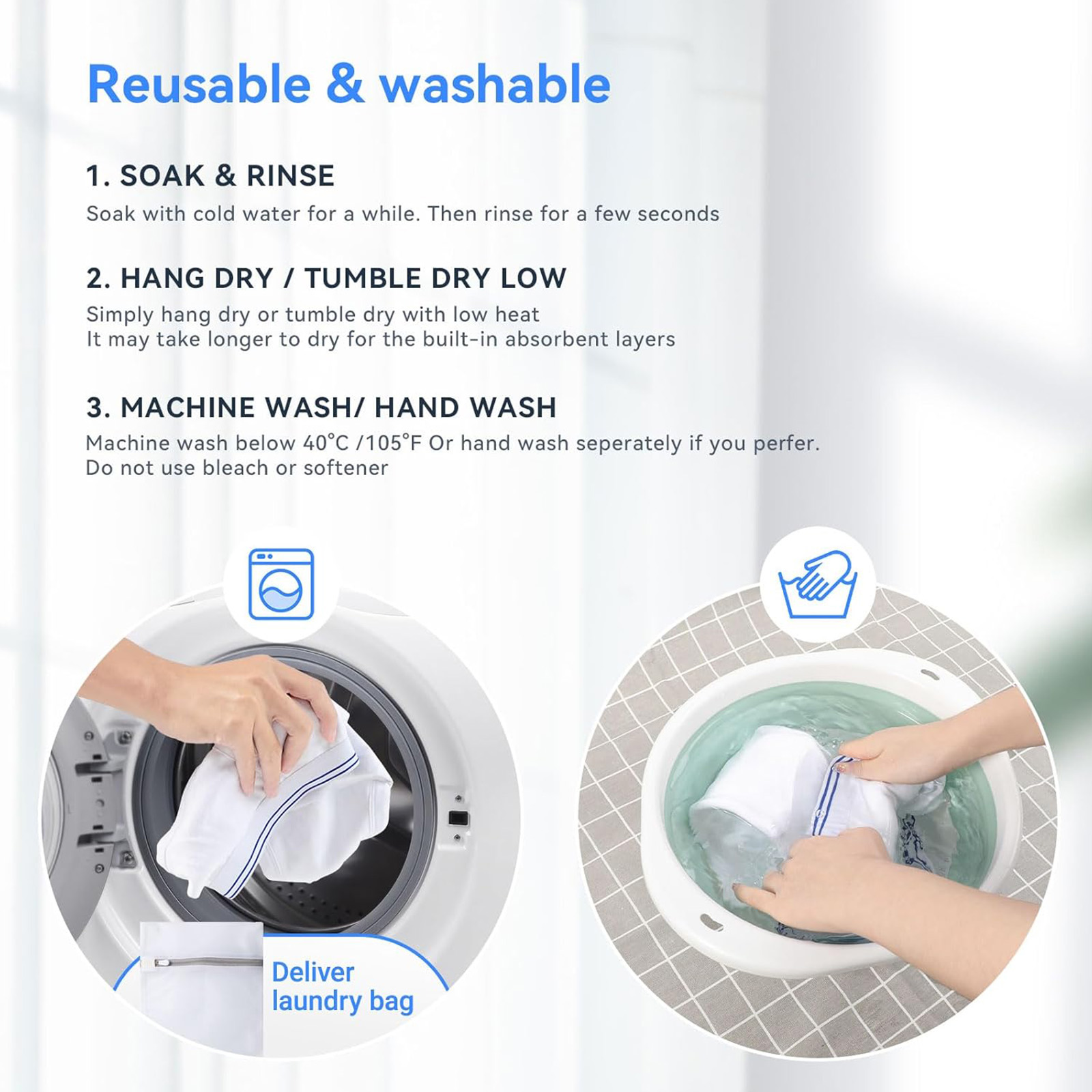 Reusable & washable

1. SOAK & RINSE
Soak with cold water for a while. Then rinse for a few seconds

2. HANG DRY / TUMBLE DRY LOW
Simply hang dry or tumble dry with low heat
It may take longer to dry for the built-in absorbent layers

3. MACHINE WASH/ HAND WASH
Machine wash below 40°C /105°F Or hand wash seperately if you perfer.
Do not use bleach or softener

Deliver laundry bag