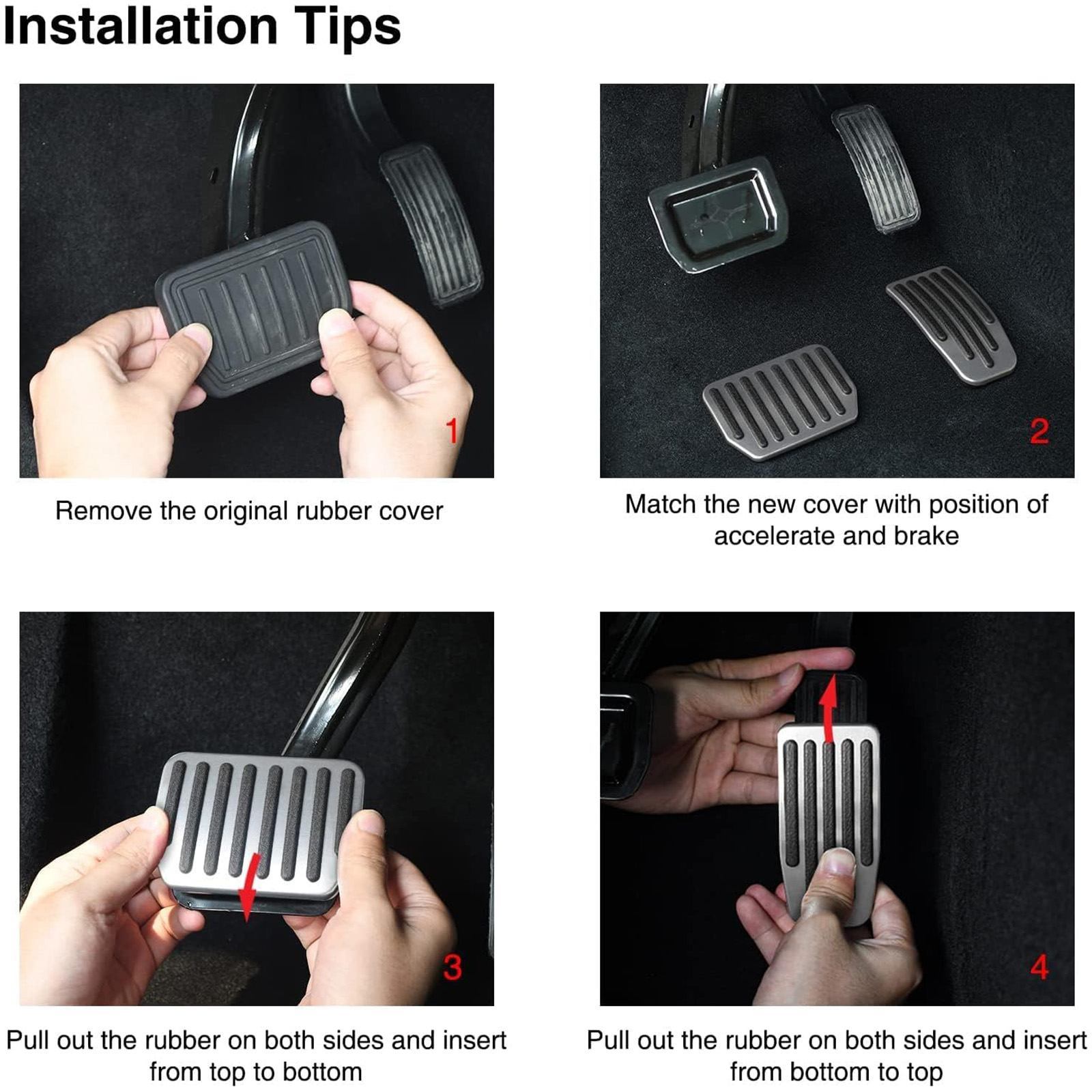 Installation Tips

1

Remove the original rubber cover

2

Match the new cover with position of accelerate and brake

3

Pull out the rubber on both sides and insert from top to bottom

4

Pull out the rubber on both sides and insert from bottom to top