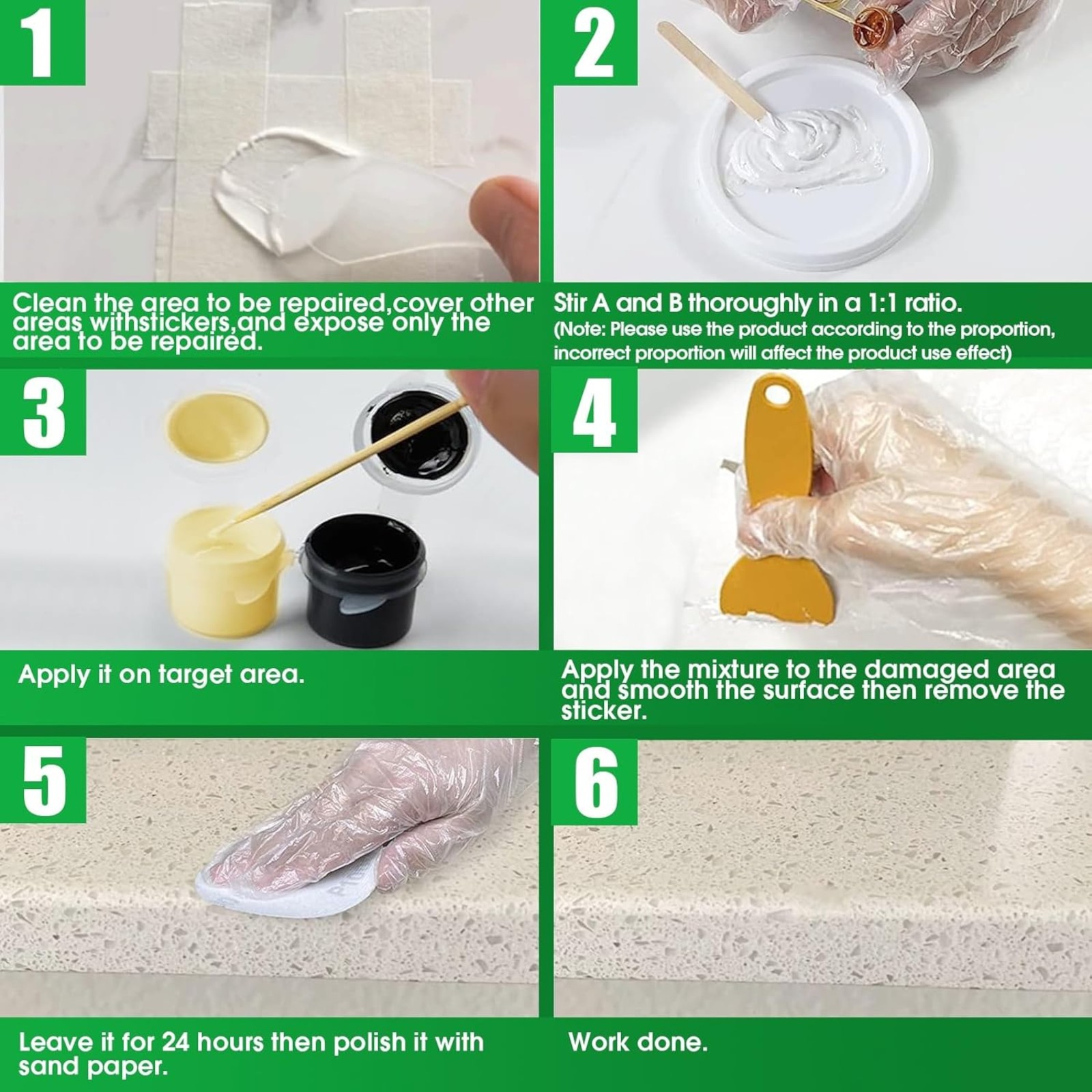 1

Clean the area to be repaired,cover other areas withstickers,and expose only the area to be repaired.

2

Stir A and B thoroughly in a 1:1 ratio.
(Note: Please use the product according to the proportion, incorrect proportion will affect the product use effect)

3

Apply it on target area.

4

Apply the mixture to the damaged area and smooth the surface then remove the sticker.

5

Leave it for 24 hours then polish it with sand paper.

6

Work done.