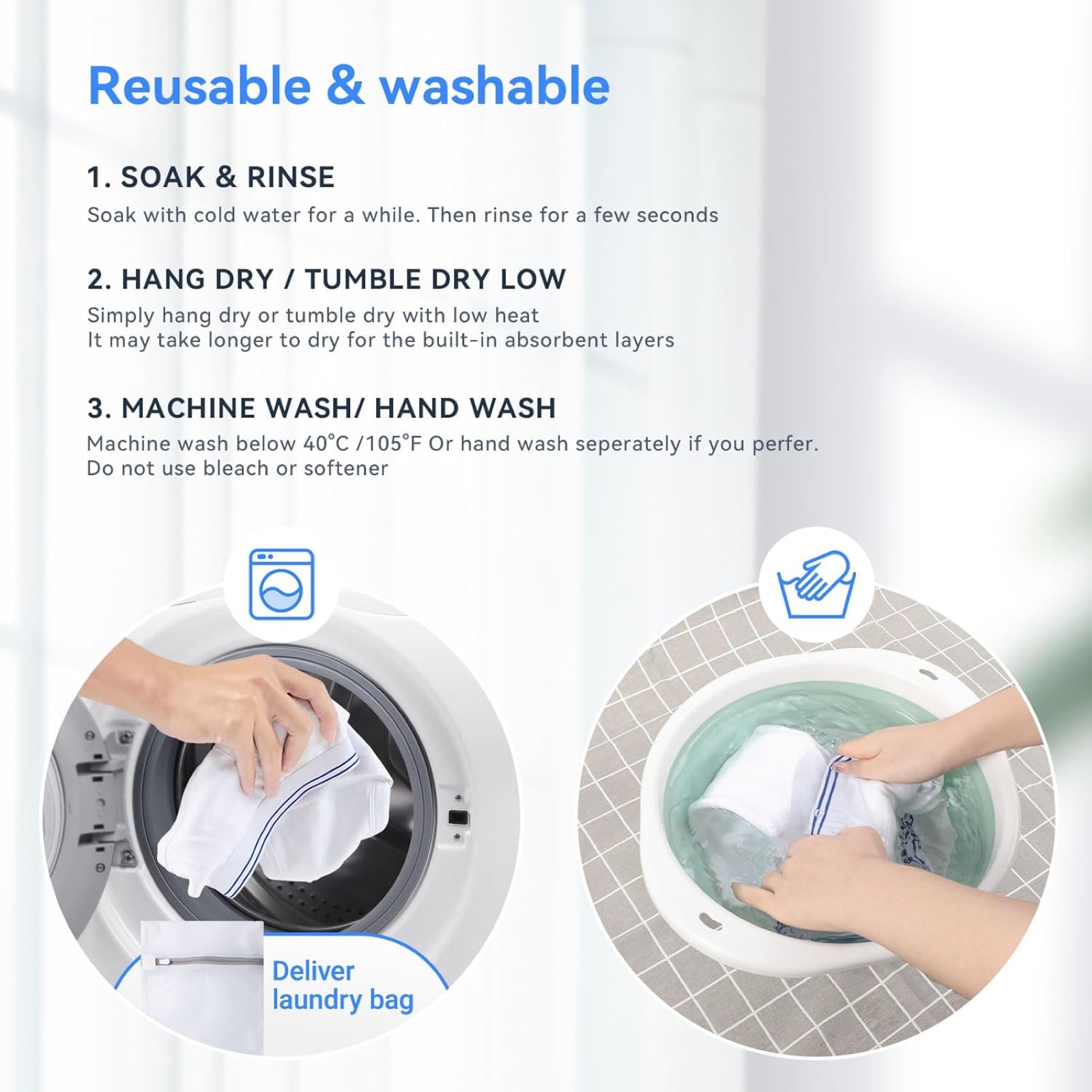 Reusable & washable

1. SOAK & RINSE

Soak with cold water for a while. Then rinse for a few seconds

2. HANG DRY / TUMBLE DRY LOW

Simply hang dry or tumble dry with low heat
It may take longer to dry for the built-in absorbent layers

3. MACHINE WASH/ HAND WASH

Machine wash below 40°C /105°F Or hand wash seperately if you perfer.
Do not use bleach or softener

Deliver laundry bag