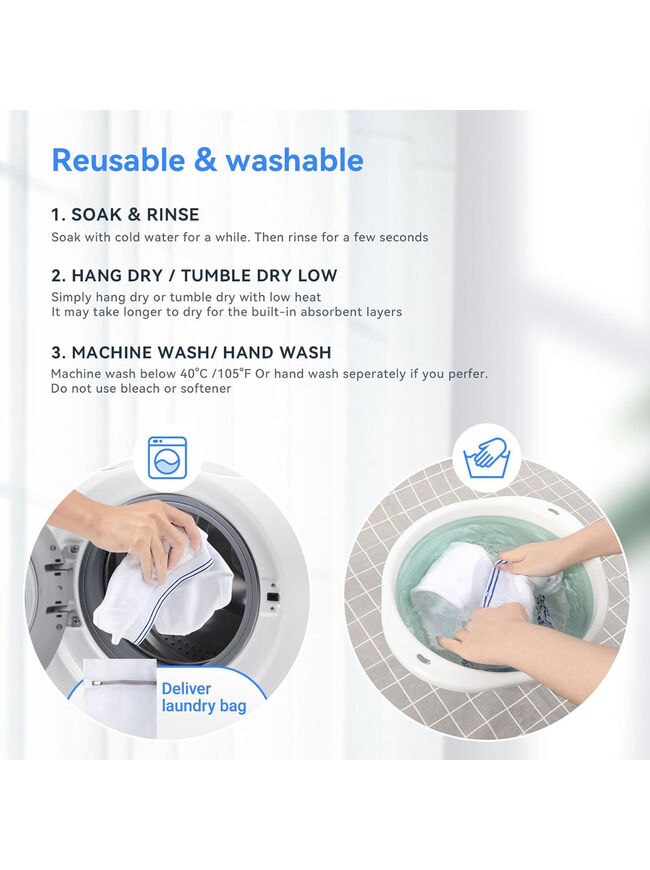 Reusable & washable

1. SOAK & RINSE
Soak with cold water for a while. Then rinse for a few seconds

2. HANG DRY / TUMBLE DRY LOW
Simply hang dry or tumble dry with low heat
It may take longer to dry for the built-in absorbent layers

3. MACHINE WASH/ HAND WASH
Machine wash below 40°C /105°F Or hand wash seperately if you perfer.
Do not use bleach or softener

Deliver laundry bag