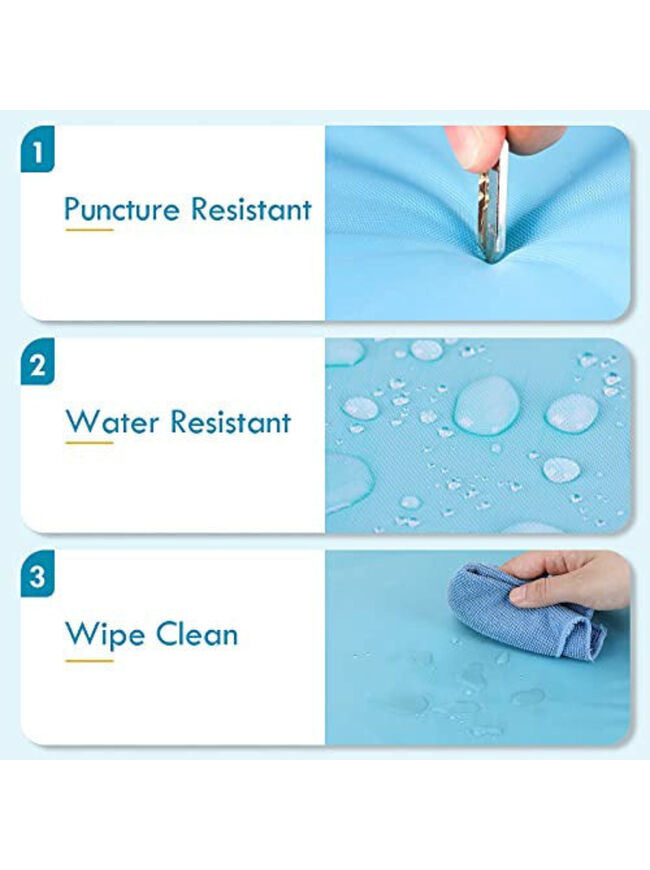 1

Puncture Resistant

2

Water Resistant

3

Wipe Clean