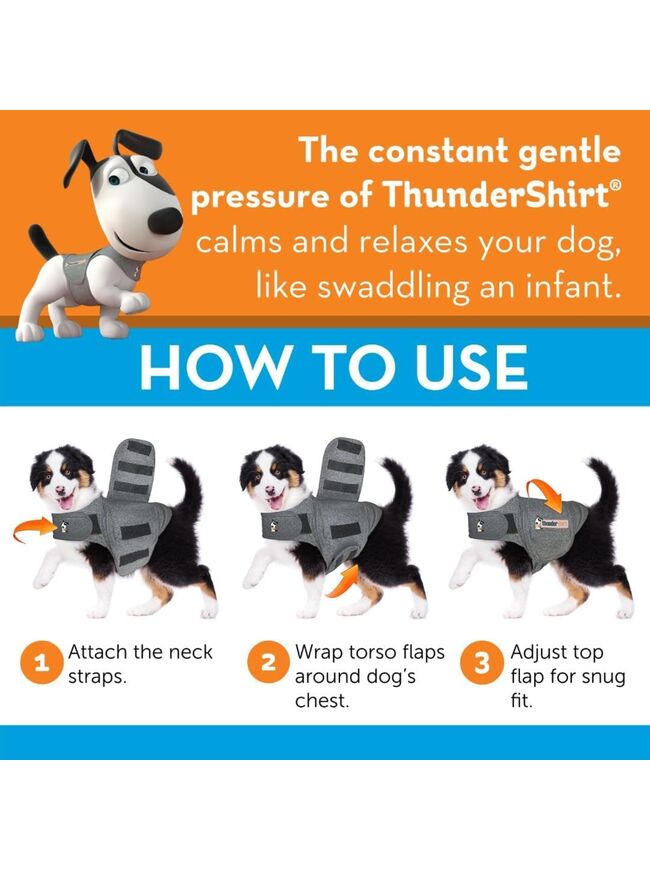 The constant gentle pressure of ThunderShirt® calms and relaxes your dog, like swaddling an infant.

HOW TO USE

ThunderShirt

1 Attach the neck straps.

2 Wrap torso flaps around dog's chest.

3 Adjust top flap for snug fit.