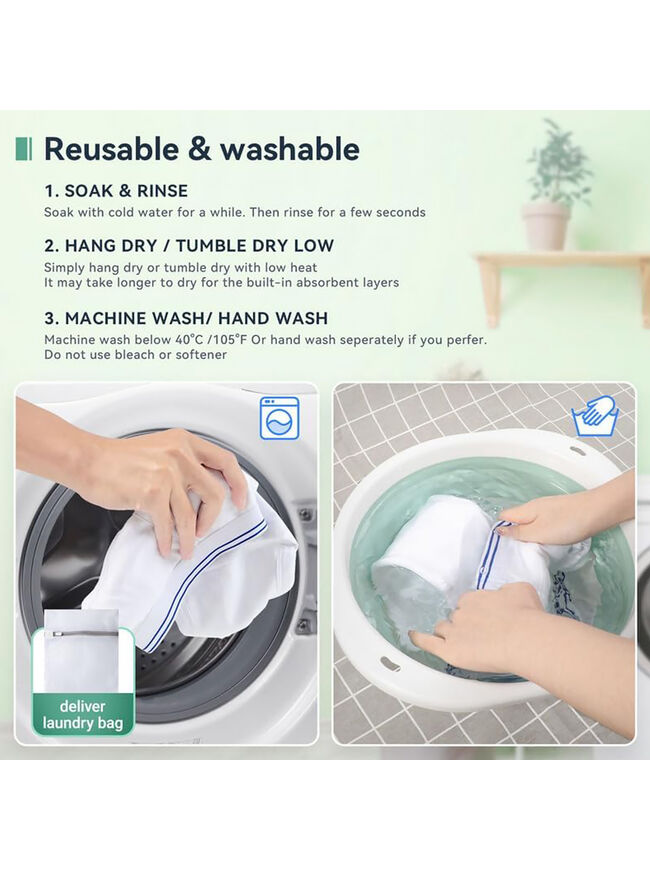 Reusable & washable

1. SOAK & RINSE

Soak with cold water for a while. Then rinse for a few seconds

2. HANG DRY / TUMBLE DRY LOW

Simply hang dry or tumble dry with low heat
It may take longer to dry for the built-in absorbent layers

3. MACHINE WASH/ HAND WASH

Machine wash below 40°C /105°F Or hand wash seperately if you perfer.
Do not use bleach or softener

deliver laundry bag